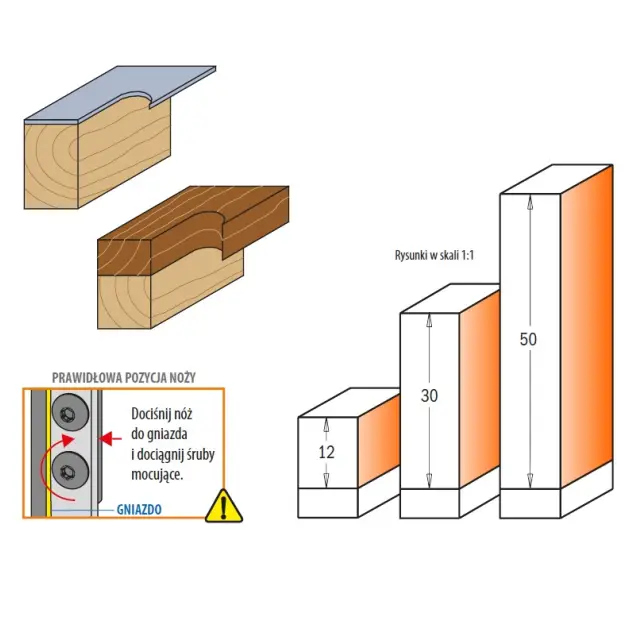 PRAWIDŁOWA POZYCJA NOŻY

Dociśnij nóż do gniazda i dociągnij śruby mocujące.

GNIAZDO

Rysunki w skali 1:1

12

30

50